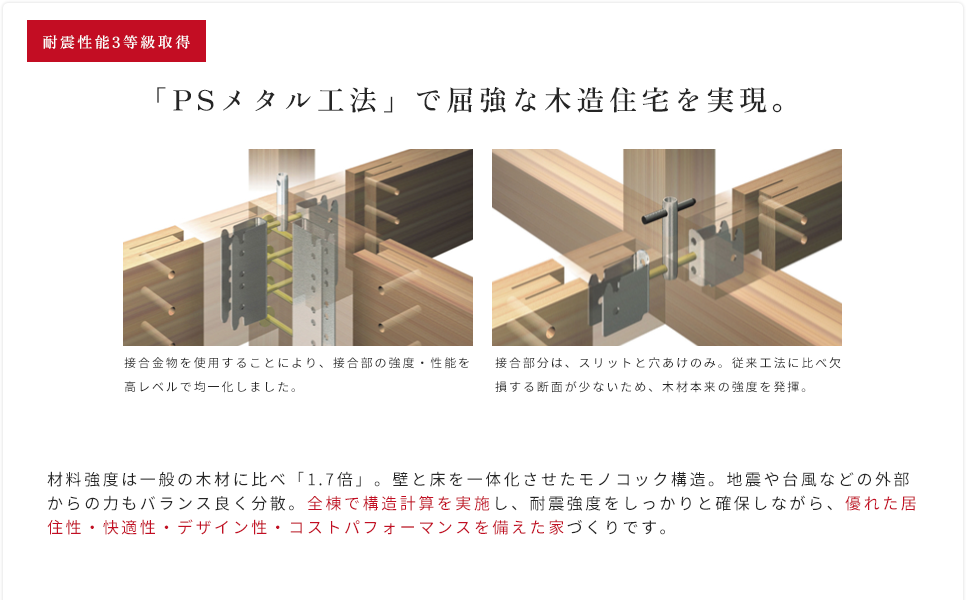 耐震性能3等級取得

「PSメタル工法」で屈強な木造住宅を実現。

接合金物を使用することにより、接合部の強度・性能を高レベルで均一化しました。

接合部分は、スリットと穴あけのみ。従来工法に比べ欠損する断面が少ないため、木材本来の強度を発揮。

材料強度は一般の木材に比べ「1.7倍」。壁と床を一体化させたモノコック構造。地震や台風などの外部からの力もバランス良く分散。全棟で構造計算を実施し、耐震強度をしっかりと確保しながら、優れた居住性・快適性・デザイン性・コストパフォーマンスを備えた家づくりです。